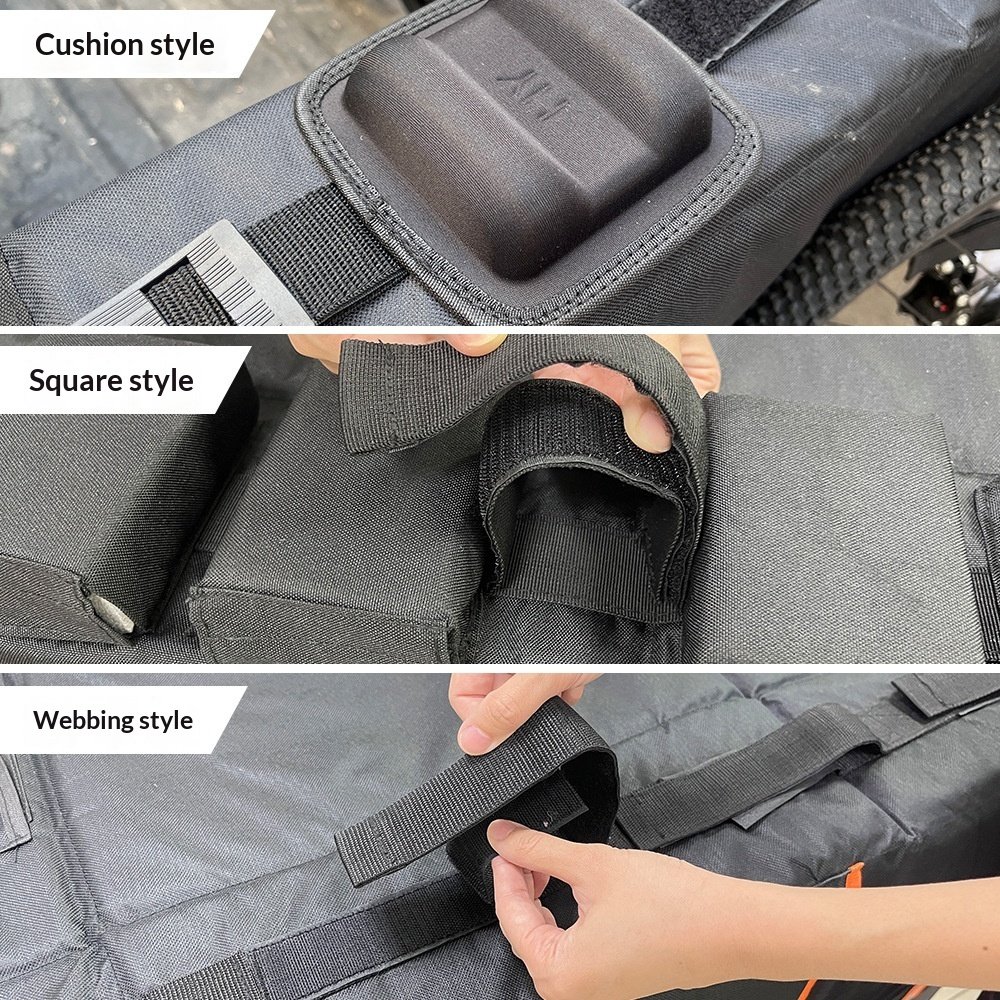 Cushion style

Square style

Webbing style